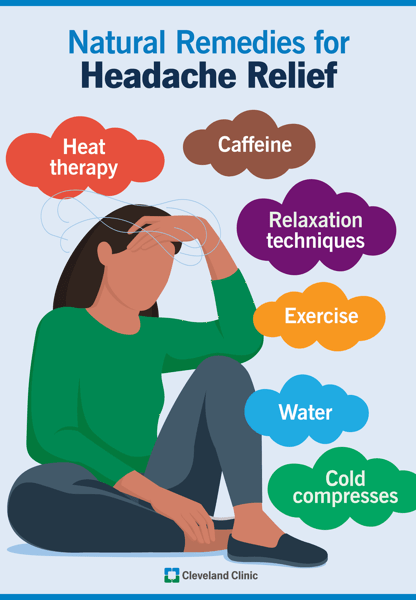 Natural Remedies for
Headache Relief

Heat therapy

Caffeine

Relaxation techniques

Exercise

Water

Cold compresses

Cleveland Clinic