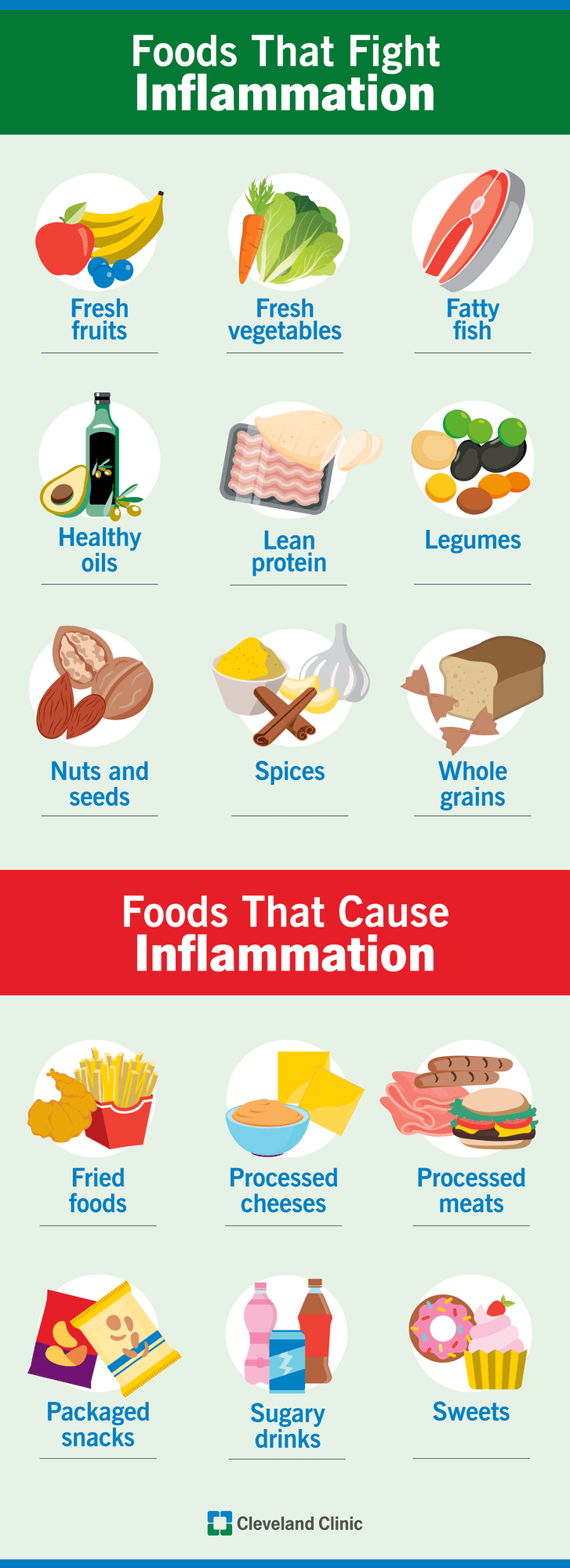 Foods That Fight Inflammation

Fresh fruits

Fresh vegetables

Fatty fish

Healthy oils

Lean protein

Legumes

Nuts and seeds

Spices

Whole grains

Foods That Cause Inflammation

Fried foods

Processed cheeses

Processed meats

Packaged snacks

Sugary drinks

Sweets

Cleveland Clinic