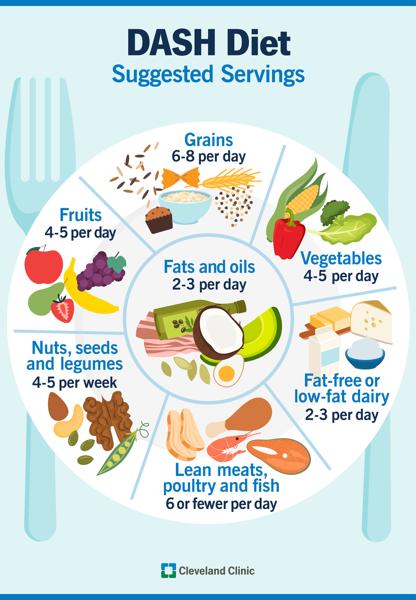 DASH Diet
Suggested Servings

Grains
6-8 per day

Fruits
4-5 per day

Vegetables
4-5 per day

Fats and oils
2-3 per day

Nuts, seeds and legumes
4-5 per week

Fat-free or low-fat dairy
2-3 per day

Lean meats, poultry and fish
6 or fewer per day

Cleveland Clinic