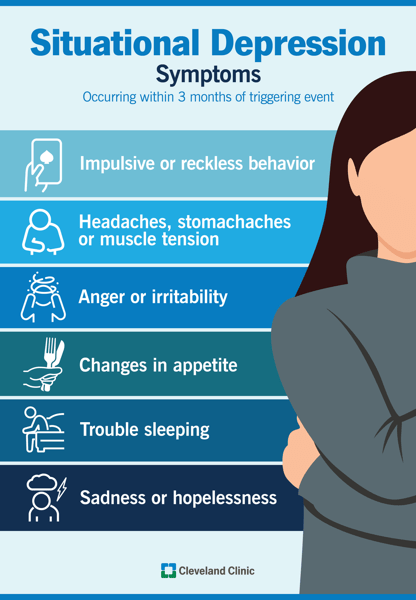 Situational Depression
Symptoms
Occurring within 3 months of triggering event

Impulsive or reckless behavior

Headaches, stomachaches or muscle tension

Anger or irritability

Changes in appetite

Trouble sleeping

Sadness or hopelessness

Cleveland Clinic