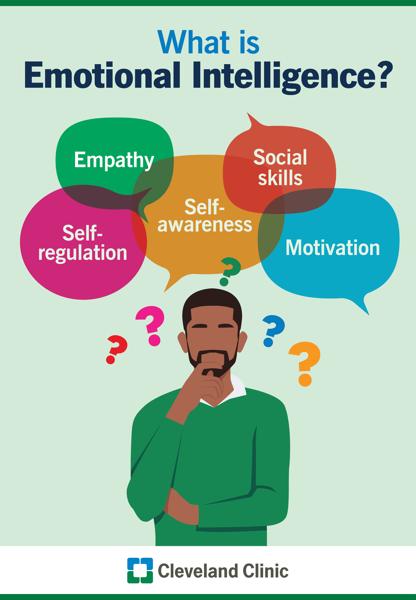 What is
Emotional Intelligence?

Empathy

Social skills

Self-awareness

Self-regulation

Motivation

?

?

?

?

?

Cleveland Clinic