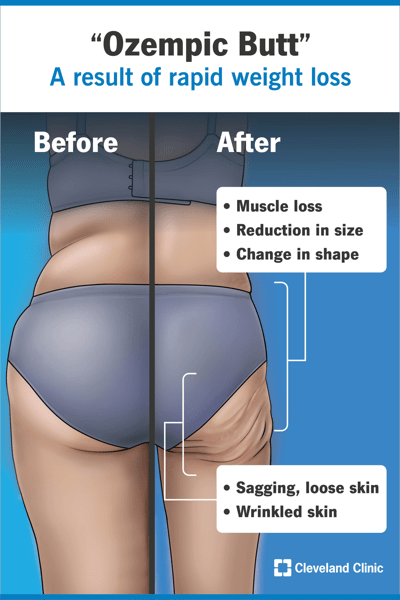 “Ozempic Butt”
A result of rapid weight loss

Before

After

• Muscle loss
• Reduction in size
• Change in shape

• Sagging, loose skin
• Wrinkled skin

Cleveland Clinic